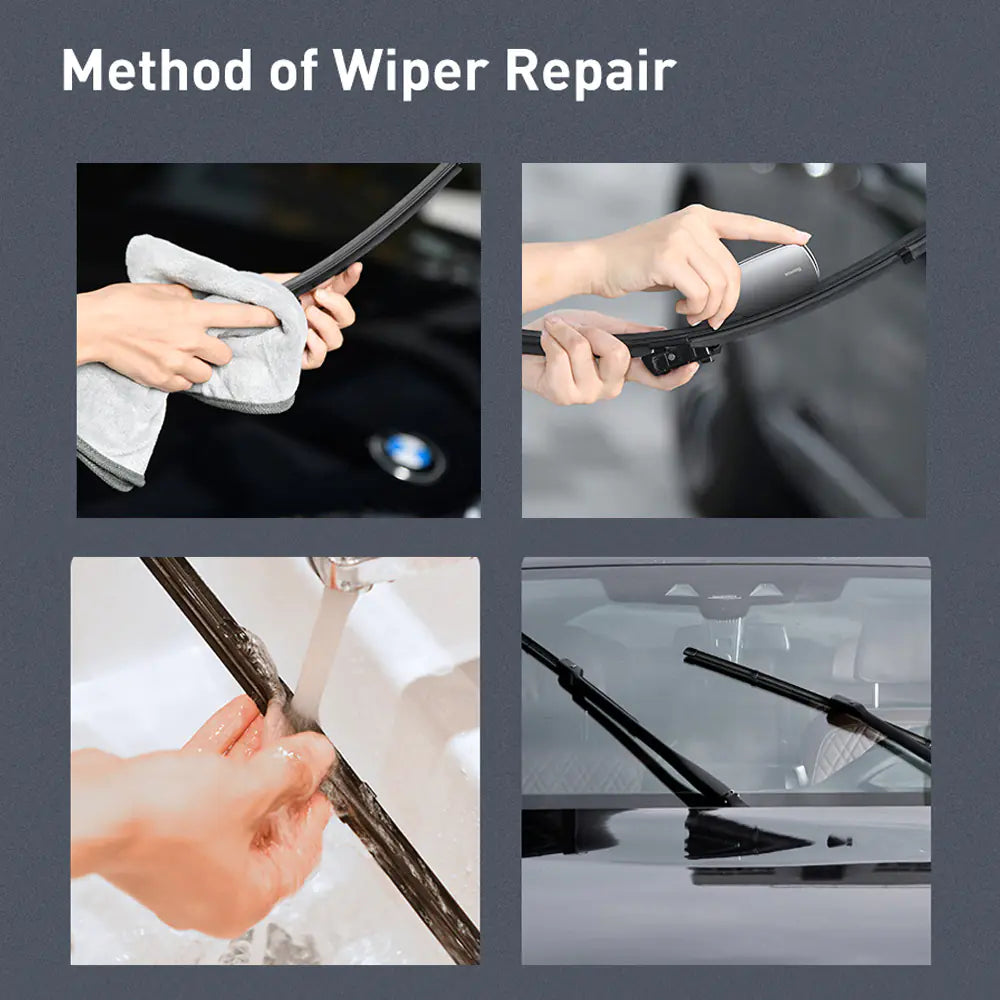 Method of Wiper Repair